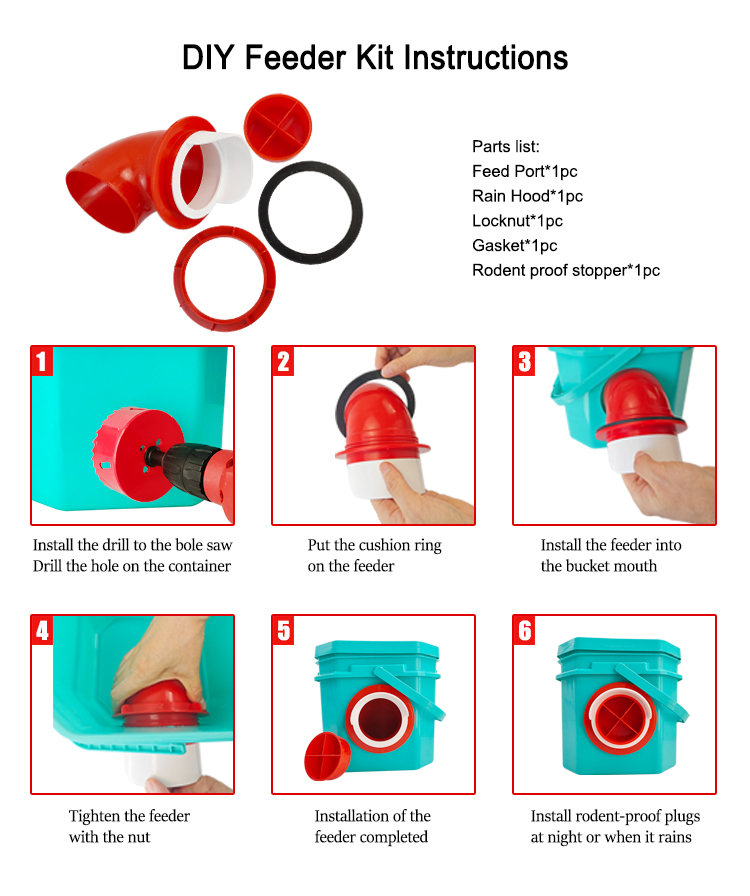 DIY Feeder Kit Instructions

Parts list:
Feed Port*1pc
Rain Hood*1pc
Locknut*1pc
Gasket*1pc
Rodent proof stopper*1pc

1

Install the drill to the bole saw
Drill the hole on the container

2

Put the cushion ring on the feeder

3

Install the feeder into the bucket mouth

4

Tighten the feeder with the nut

5

Installation of the feeder completed

6

Install rodent-proof plugs at night or when it rains