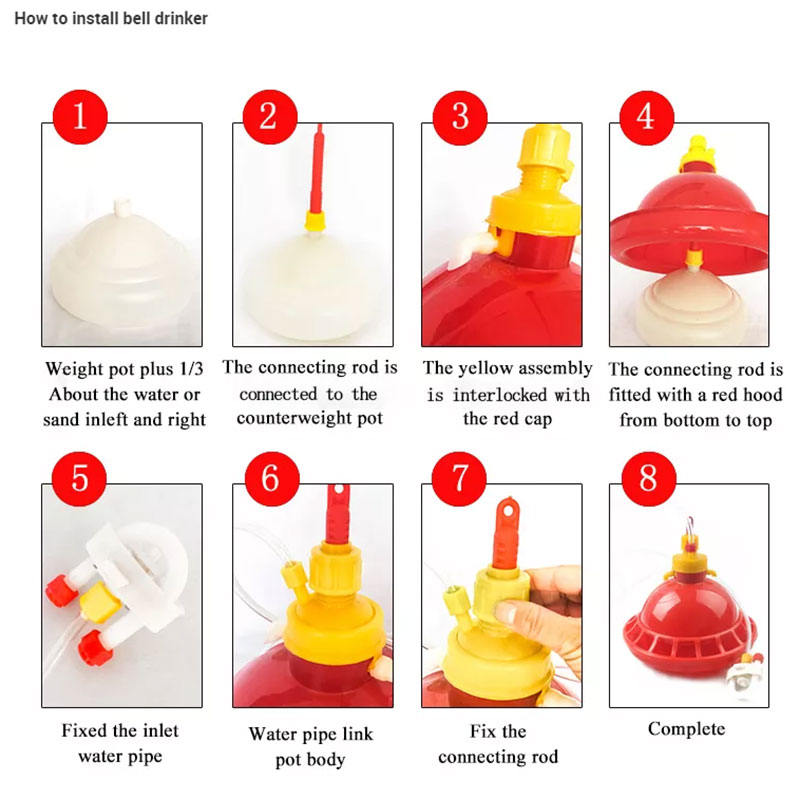 How to install bell drinker

1

Weight pot plus 1/3 About the water or sand inleft and right

2

The connecting rod is connected to the counterweight pot

3

The yellow assembly is interlocked with the red cap

4

The connecting rod is fitted with a red hood from bottom to top

5

Fixed the inlet water pipe

6

Water pipe link pot body

7

Fix the connecting rod

8

Complete