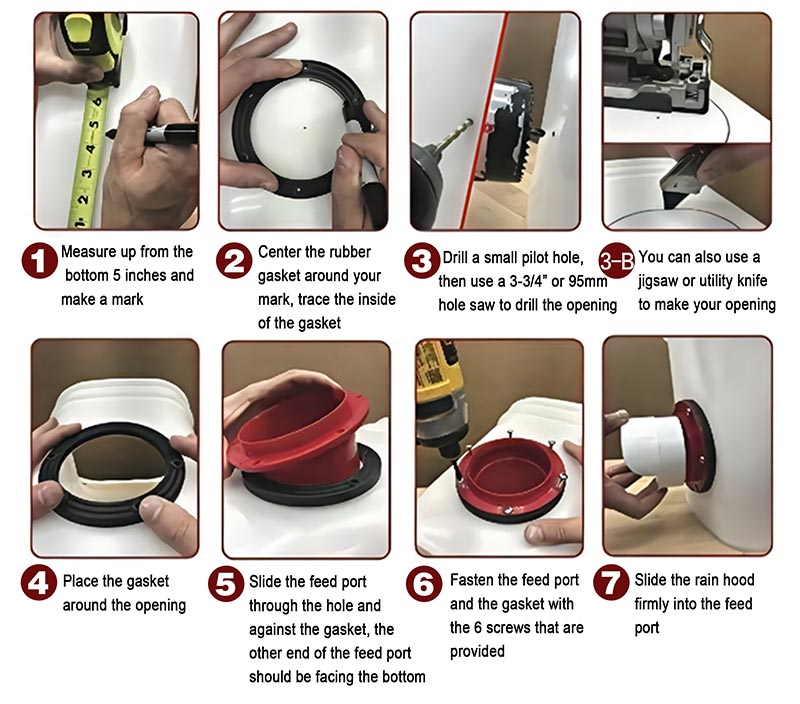 1 Measure up from the bottom 5 inches and make a mark

2 Center the rubber gasket around your mark, trace the inside of the gasket

3 Drill a small pilot hole, then use a 3-3/4" or 95mm hole saw to drill the opening

3-B You can also use a jigsaw or utility knife to make your opening

4 Place the gasket around the opening

5 Slide the feed port through the hole and against the gasket, the other end of the feed port should be facing the bottom

6 Fasten the feed port and the gasket with the 6 screws that are provided

7 Slide the rain hood firmly into the feed port